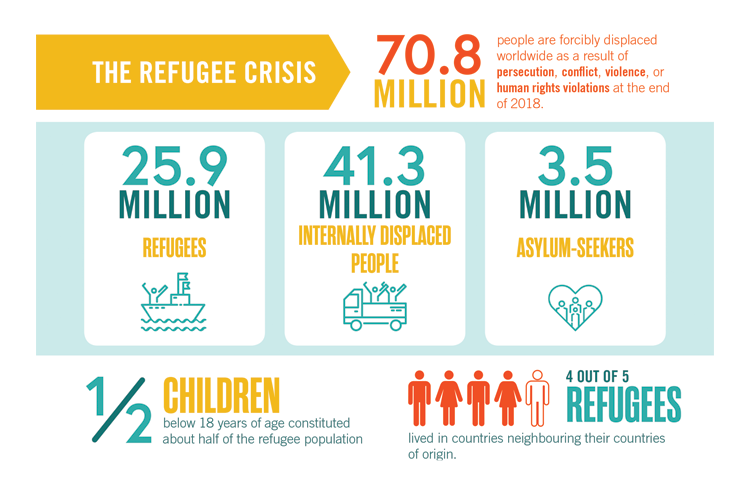 THE REFUGEE CRISIS

70.8 MILLION

people are forcibly displaced worldwide as a result of persecution, conflict, violence, or human rights violations at the end of 2018.

25.9 MILLION

REFUGEES

41.3 MILLION

INTERNALLY DISPLACED PEOPLE

3.5 MILLION

ASYLUM-SEEKERS

1/2 CHILDREN

below 18 years of age constituted about half of the refugee population

4 OUT OF 5 REFUGEES

lived in countries neighbouring their countries of origin.